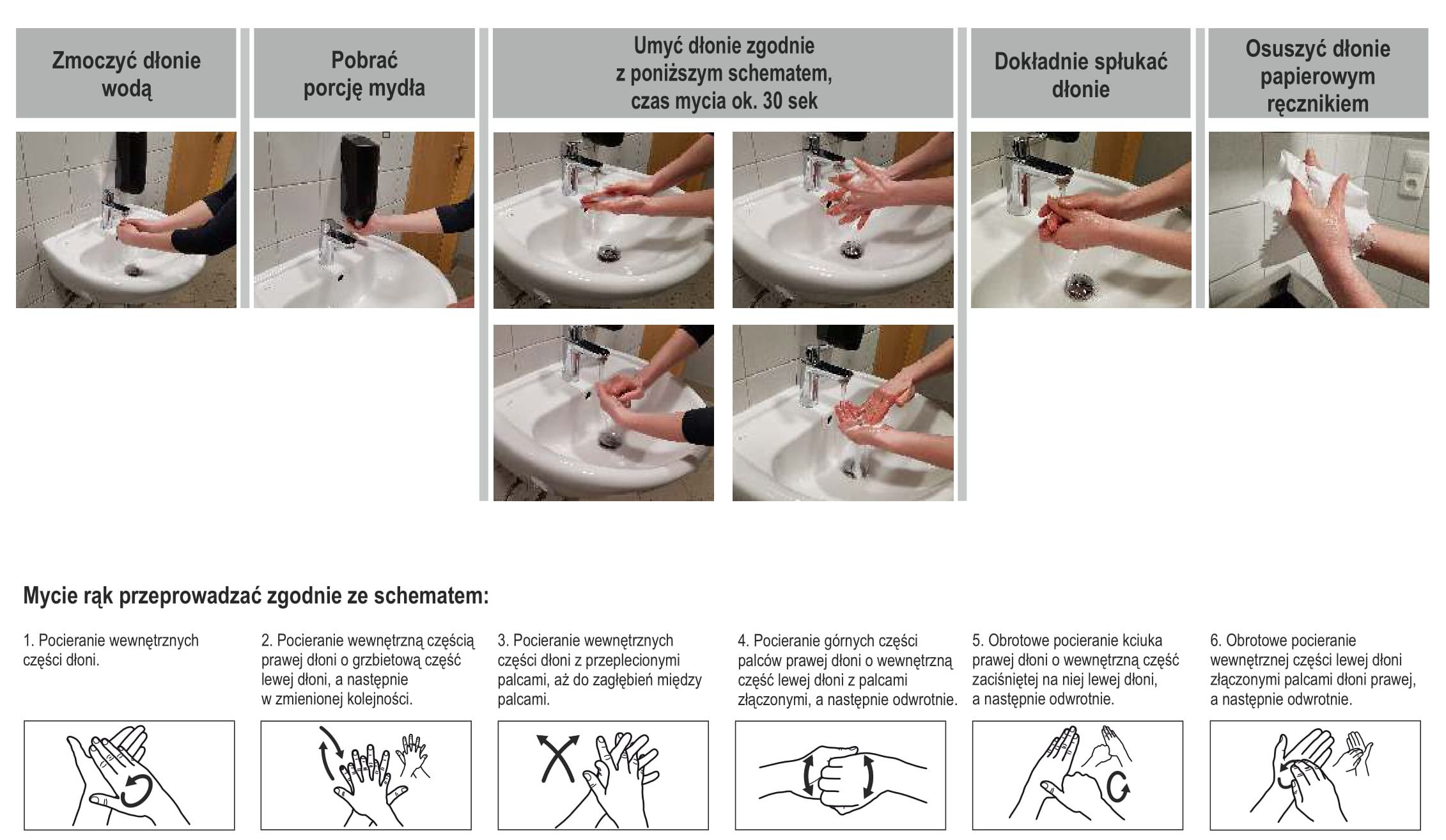 Zmoczyć dłonie wodą

Pobrać porcję mydła

Umyć dłonie zgodnie z poniższym schematem, czas mycia ok. 30 sek

Dokładnie spłukać dłonie

Osuszyć dłonie papierowym ręcznikiem

Mycie rąk przeprowadzać zgodnie ze schematem:

1. Pocieranie wewnętrznych części dłoni.

2. Pocieranie wewnętrzną częścią prawej dłoni o grzbietową część lewej dłoni, a następnie w zmienionej kolejności.

3. Pocieranie wewnętrznych części dłoni z przeplecionymi palcami, aż do zagłębień między palcami.

4. Pocieranie górnych części palców prawej dłoni o wewnętrzną część lewej dłoni z palcami złączonymi, a następnie odwrotnie.

5. Obrotowe pocieranie kciuka prawej dłoni o wewnętrzną część zaciśniętej na niej lewej dłoni, a następnie odwrotnie.

6. Obrotowe pocieranie wewnętrznej części lewej dłoni złączonymi palcami dłoni prawej, a następnie odwrotnie.